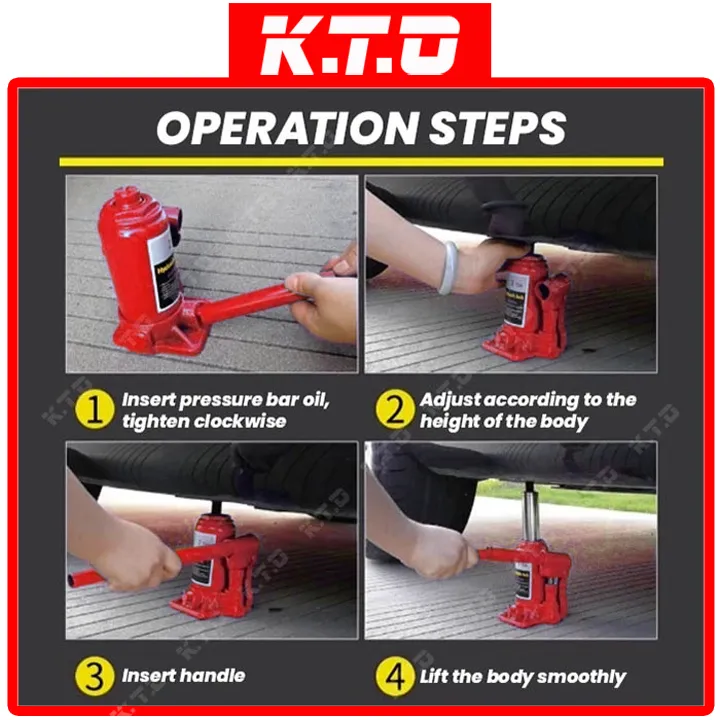 K.T.O

OPERATION STEPS

1 Insert pressure bar oil, tighten clockwise

2 Adjust according to the height of the body

3 Insert handle

4 Lift the body smoothly