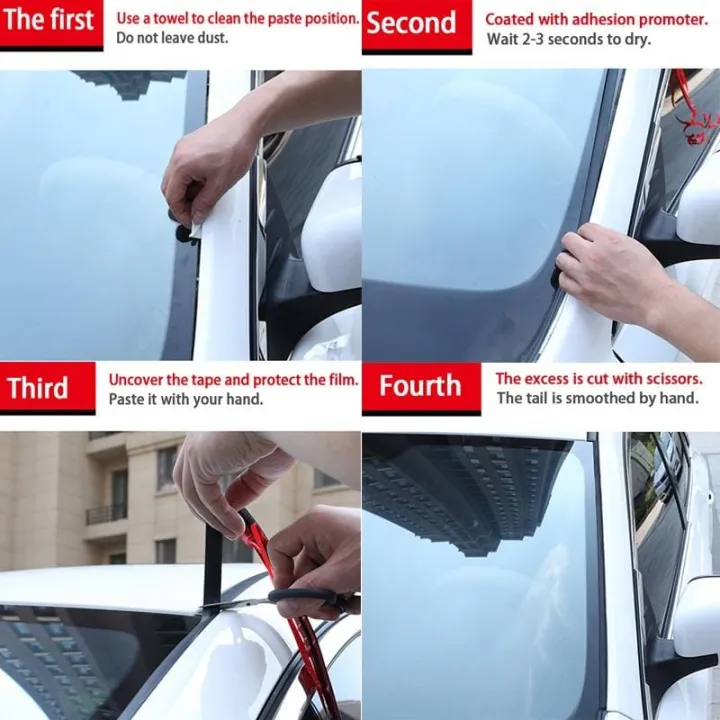 The first

Use a towel to clean the paste position.
Do not leave dust.

Second

Coated with adhesion promoter.
Wait 2-3 seconds to dry.

Third

Uncover the tape and protect the film.
Paste it with your hand.

Fourth

The excess is cut with scissors.
The tail is smoothed by hand.