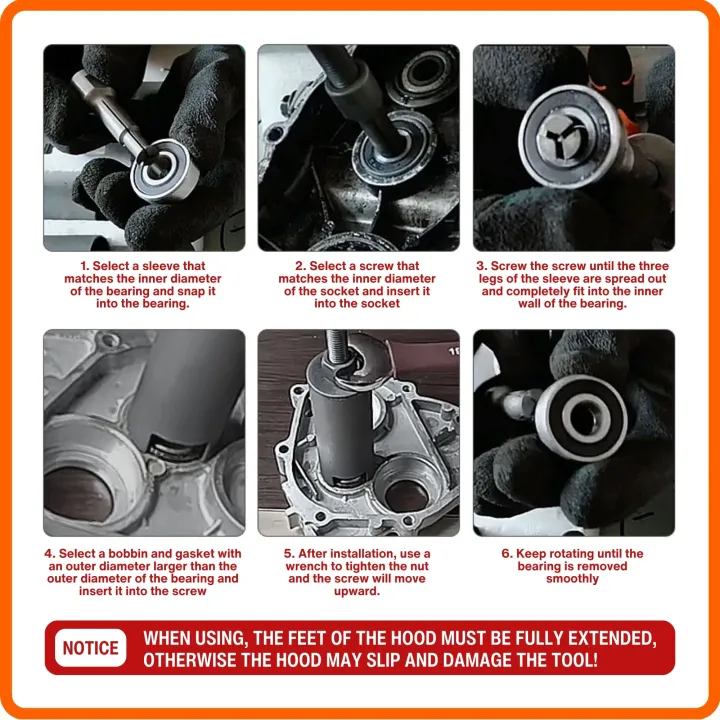 1. Select a sleeve that matches the inner diameter of the bearing and snap it into the bearing.

2. Select a screw that matches the inner diameter of the socket and insert it into the socket

3. Screw the screw until the three legs of the sleeve are spread out and completely fit into the inner wall of the bearing.

4. Select a bobbin and gasket with an outer diameter larger than the outer diameter of the bearing and insert it into the screw

5. After installation, use a wrench to tighten the nut and the screw will move upward.

6. Keep rotating until the bearing is removed smoothly

NOTICE

WHEN USING, THE FEET OF THE HOOD MUST BE FULLY EXTENDED, OTHERWISE THE HOOD MAY SLIP AND DAMAGE THE TOOL!