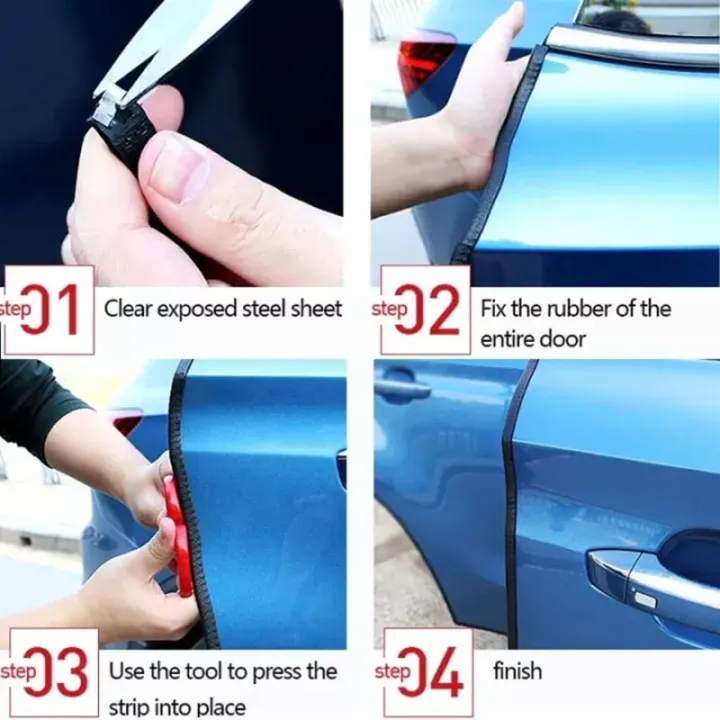 step 01 Clear exposed steel sheet

step 02 Fix the rubber of the entire door

step 03 Use the tool to press the strip into place

step 04 finish