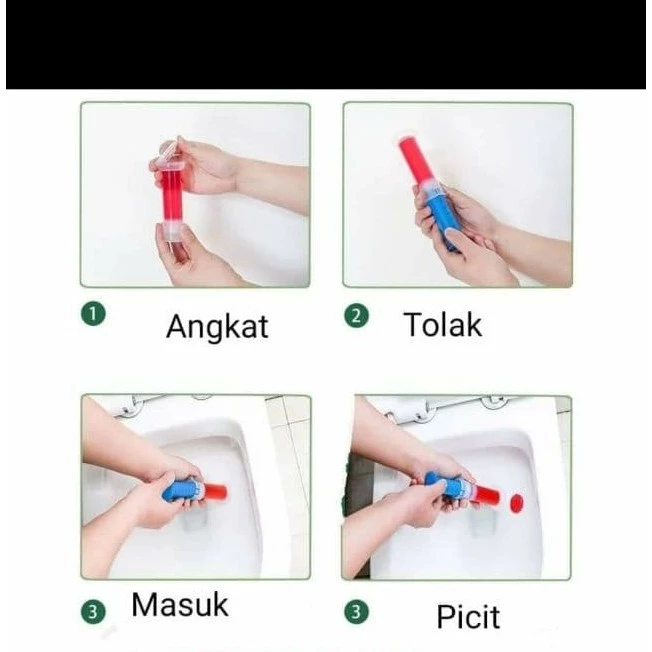 1 Angkat

2 Tolak

3 Masuk

3 Picit