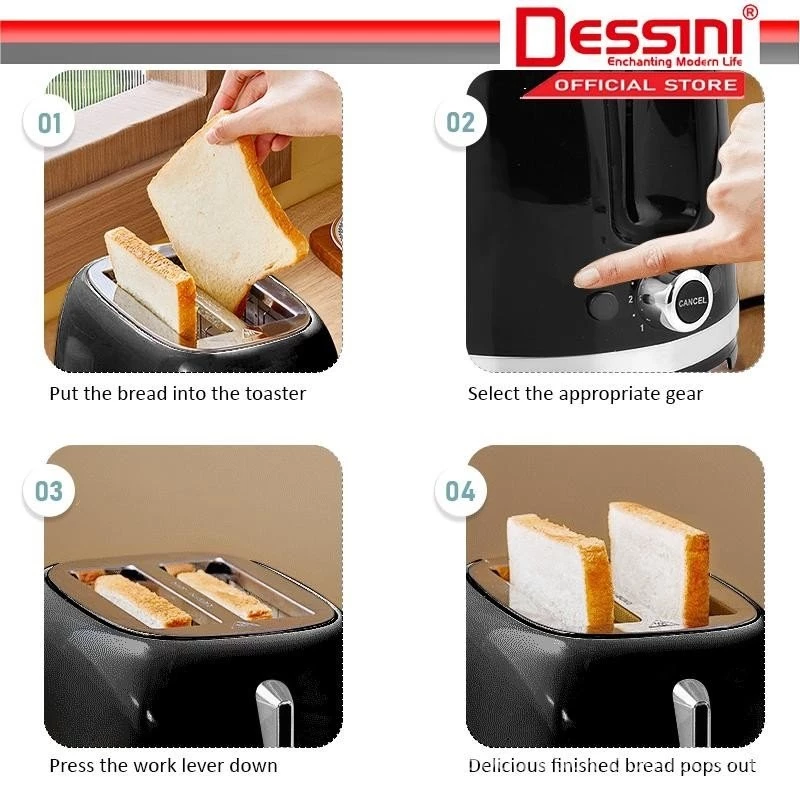 DESSINI®
Enchanting Modern Life
OFFICIAL STORE

01

Put the bread into the toaster

02

2
1
CANCEL

Select the appropriate gear

03

Press the work lever down

04

Delicious finished bread pops out