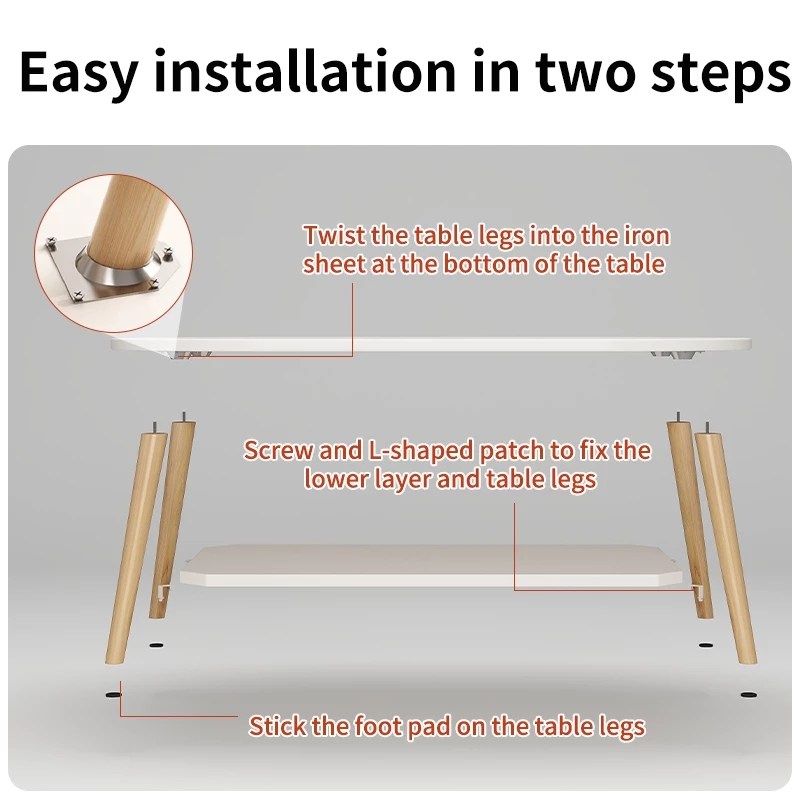 Easy installation in two steps

Twist the table legs into the iron sheet at the bottom of the table

Screw and L-shaped patch to fix the lower layer and table legs

Stick the foot pad on the table legs