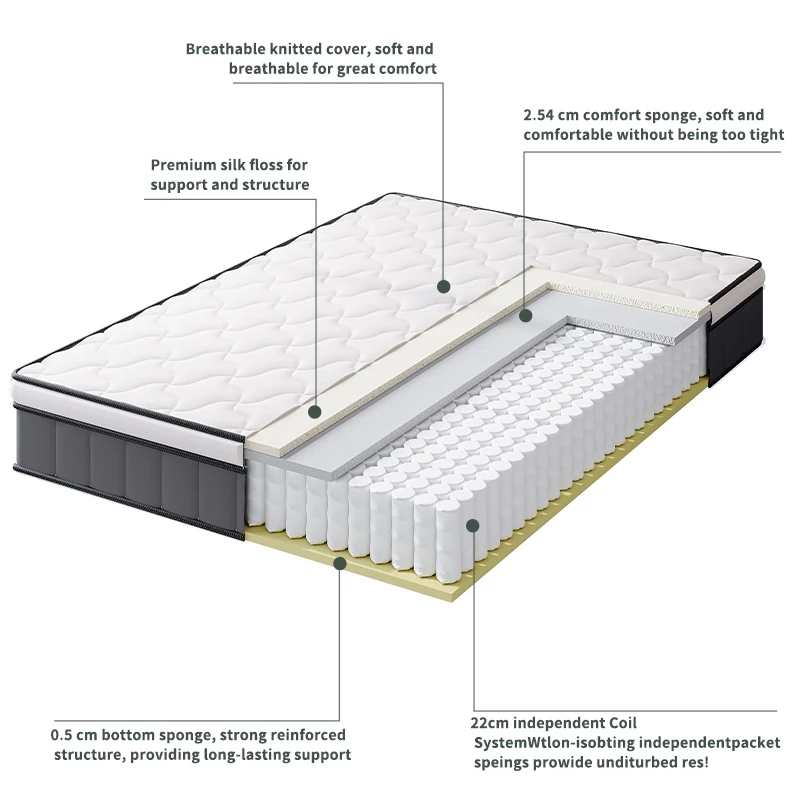 Breathable knitted cover, soft and breathable for great comfort

2.54 cm comfort sponge, soft and comfortable without being too tight

Premium silk floss for support and structure

0.5 cm bottom sponge, strong reinforced structure, providing long-lasting support

22cm independent Coil SystemWtlon-isobting independentpacket speings prowide unditurbed res!