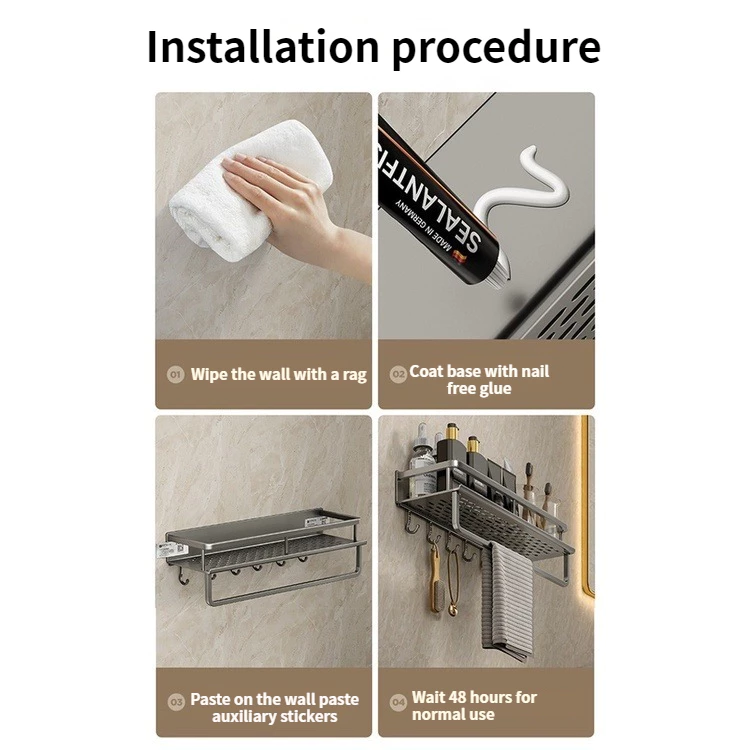 Installation procedure

SEALANTFI
MADE IN GERMANY

01 Wipe the wall with a rag

02 Coat base with nail free glue

03 Paste on the wall paste auxiliary stickers

04 Wait 48 hours for normal use