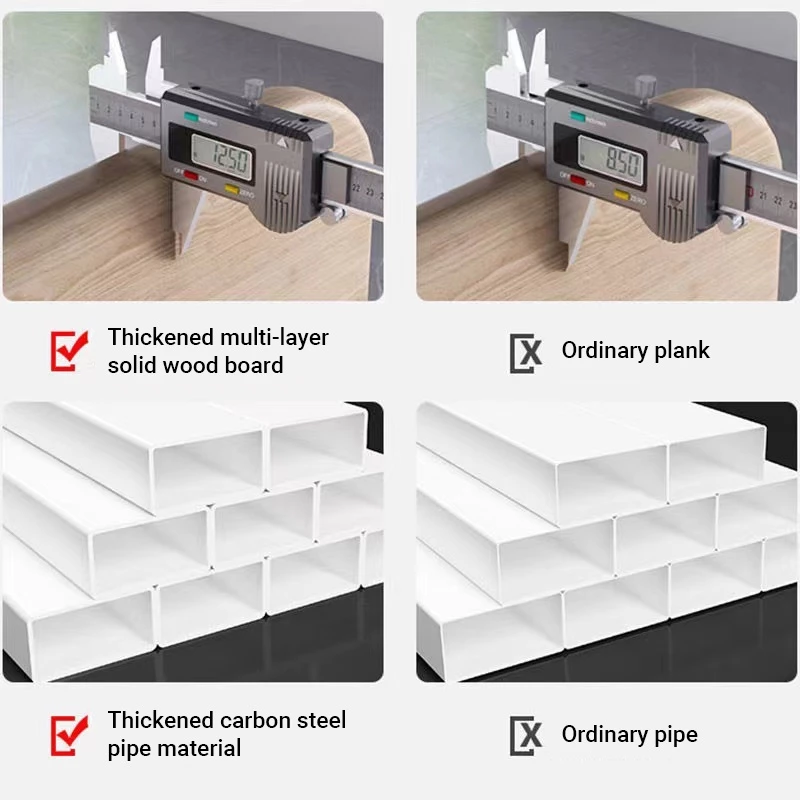 12.50

OFF ON ZERO

8.50

OFF ON ZERO

Thickened multi-layer solid wood board

Ordinary plank

Thickened carbon steel pipe material

Ordinary pipe