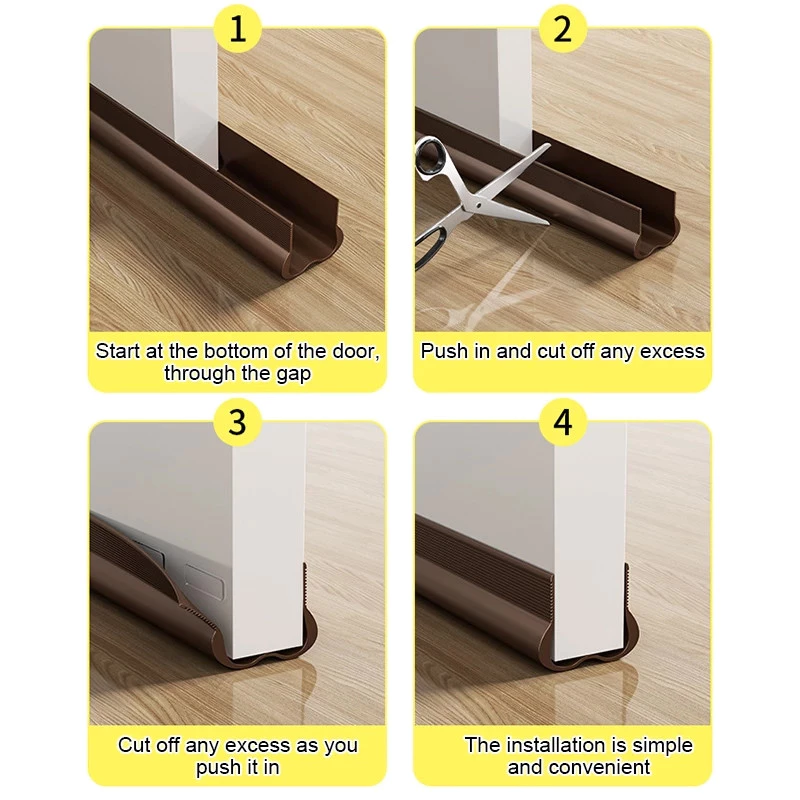 1

Start at the bottom of the door, through the gap

2

Push in and cut off any excess

3

Cut off any excess as you push it in

4

The installation is simple and convenient