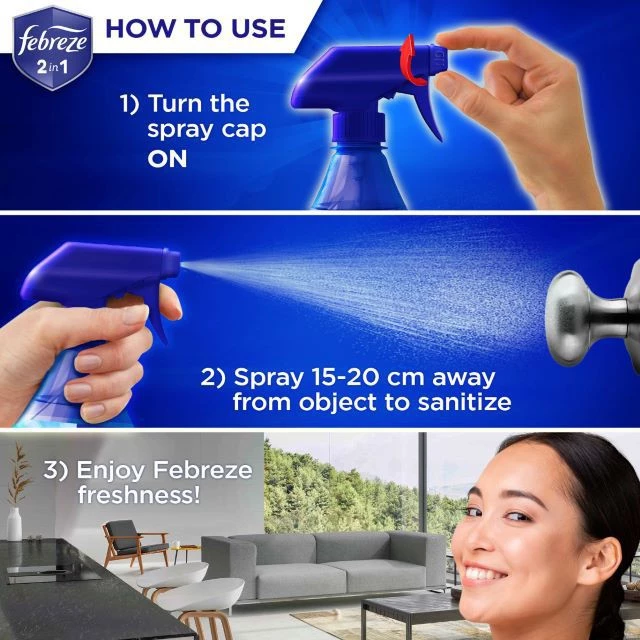 febreze
2 in 1

HOW TO USE

1) Turn the spray cap ON

2) Spray 15-20 cm away from object to sanitize

3) Enjoy Febreze freshness!