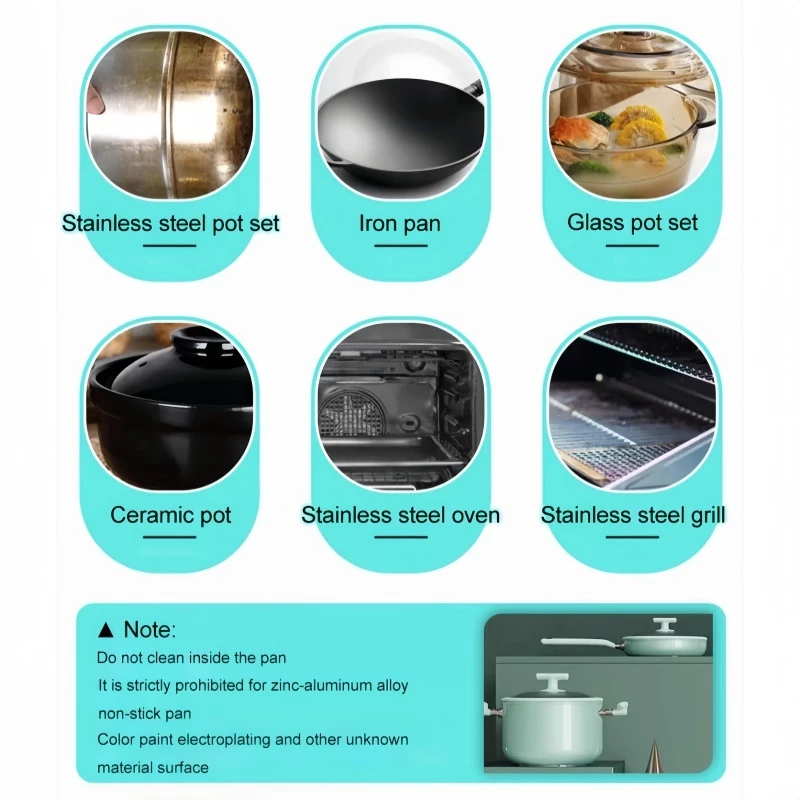 Stainless steel pot set

Iron pan

Glass pot set

Ceramic pot

Stainless steel oven

Stainless steel grill

▲ Note:
Do not clean inside the pan
It is strictly prohibited for zinc-aluminum alloy non-stick pan
Color paint electroplating and other unknown material surface