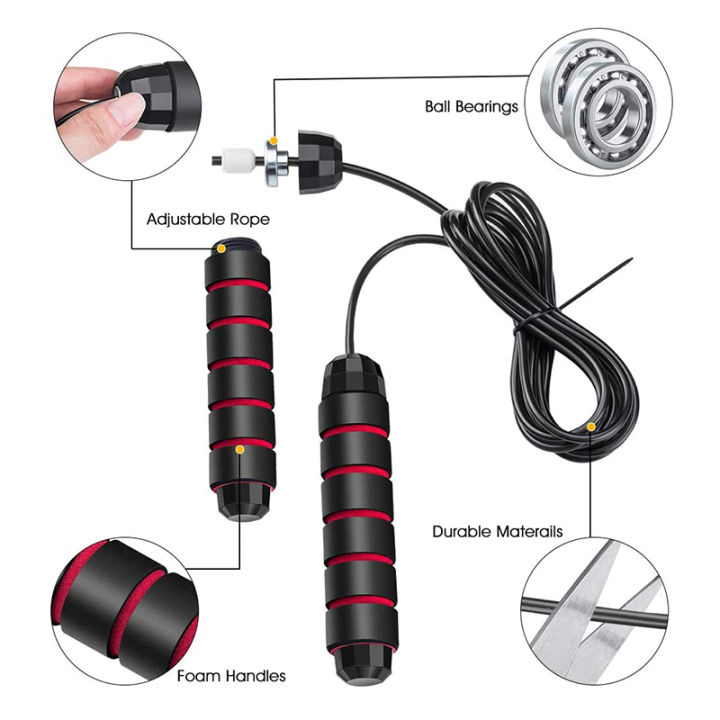 Ball Bearings

Adjustable Rope

Durable Materails

Foam Handles