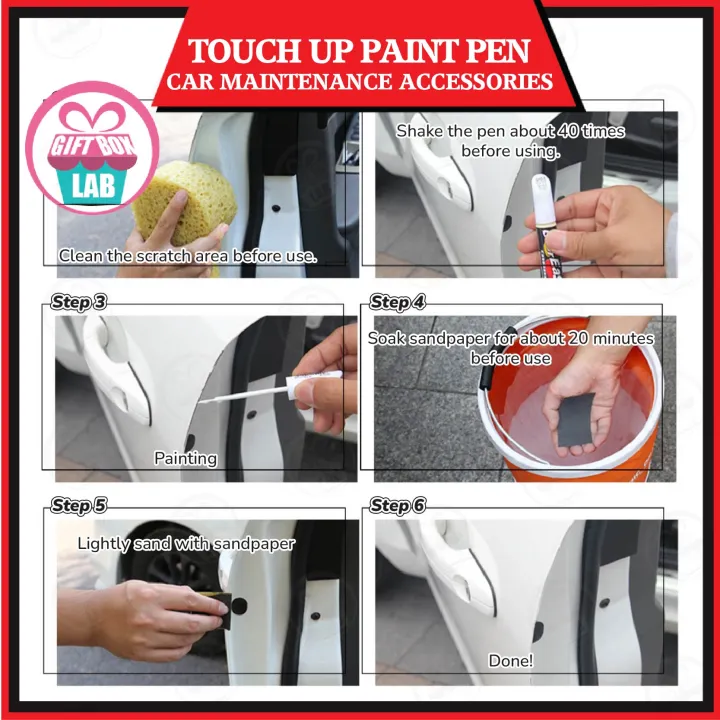 TOUCH UP PAINT PEN
CAR MAINTENANCE ACCESSORIES

GIFT BOX LAB

Clean the scratch area before use.

Shake the pen about 40 times before using.

Step 3
Painting

Step 4
Soak sandpaper for about 20 minutes before use

Step 5
Lightly sand with sandpaper

Step 6
Done!