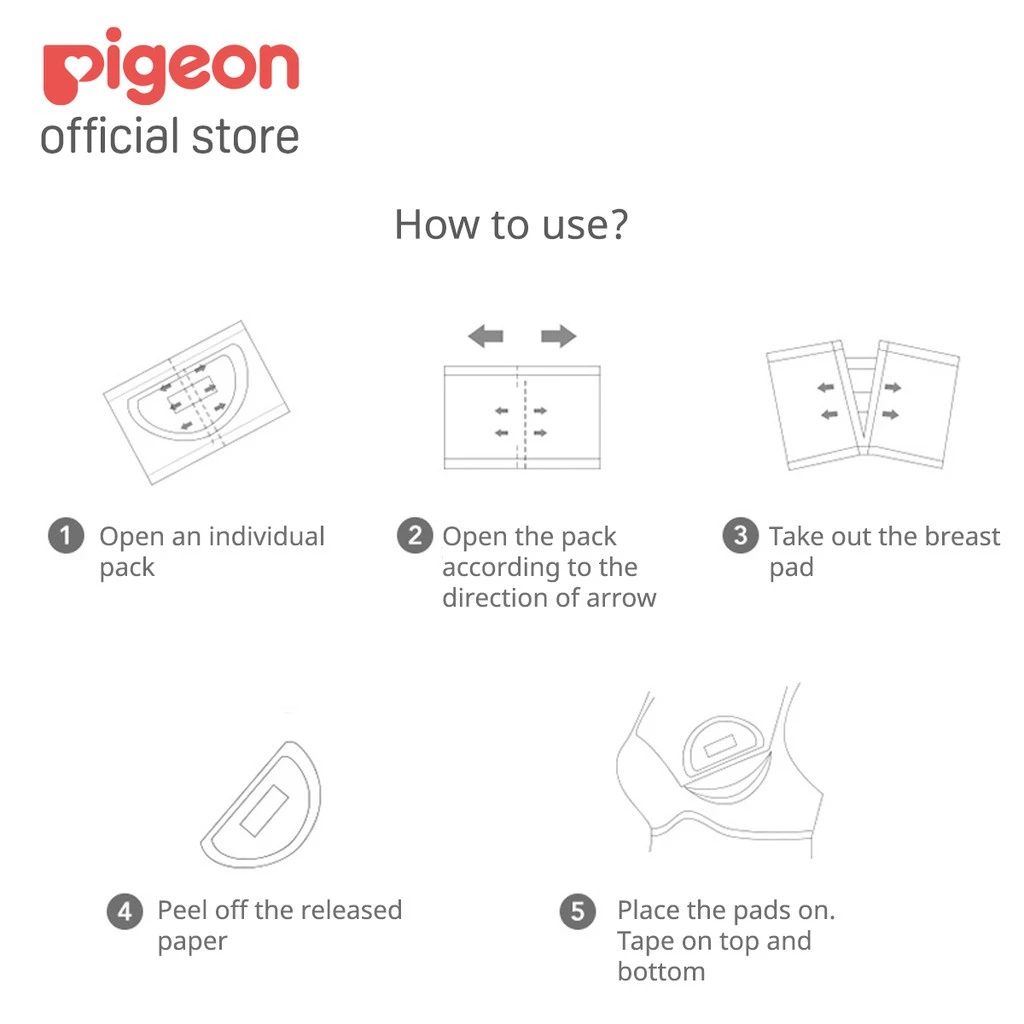 pigeon
official store

How to use?

1 Open an individual pack

2 Open the pack according to the direction of arrow

3 Take out the breast pad

4 Peel off the released paper

5 Place the pads on. Tape on top and bottom