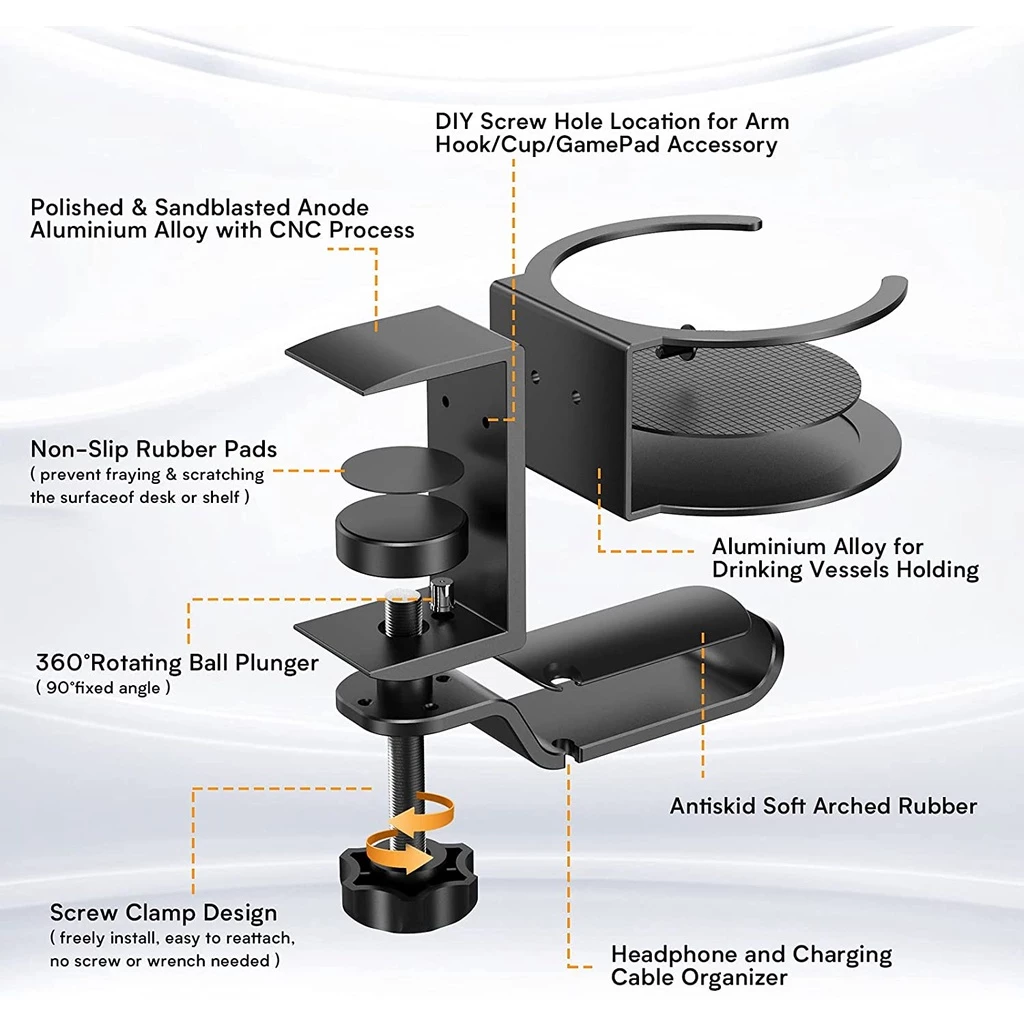 DIY Screw Hole Location for Arm Hook/Cup/GamePad Accessory

Polished & Sandblasted Anode Aluminium Alloy with CNC Process

Non-Slip Rubber Pads
( prevent fraying & scratching the surfaceof desk or shelf )

Aluminium Alloy for Drinking Vessels Holding

360°Rotating Ball Plunger
( 90°fixed angle )

Antiskid Soft Arched Rubber

Screw Clamp Design
( freely install, easy to reattach, no screw or wrench needed )

Headphone and Charging Cable Organizer