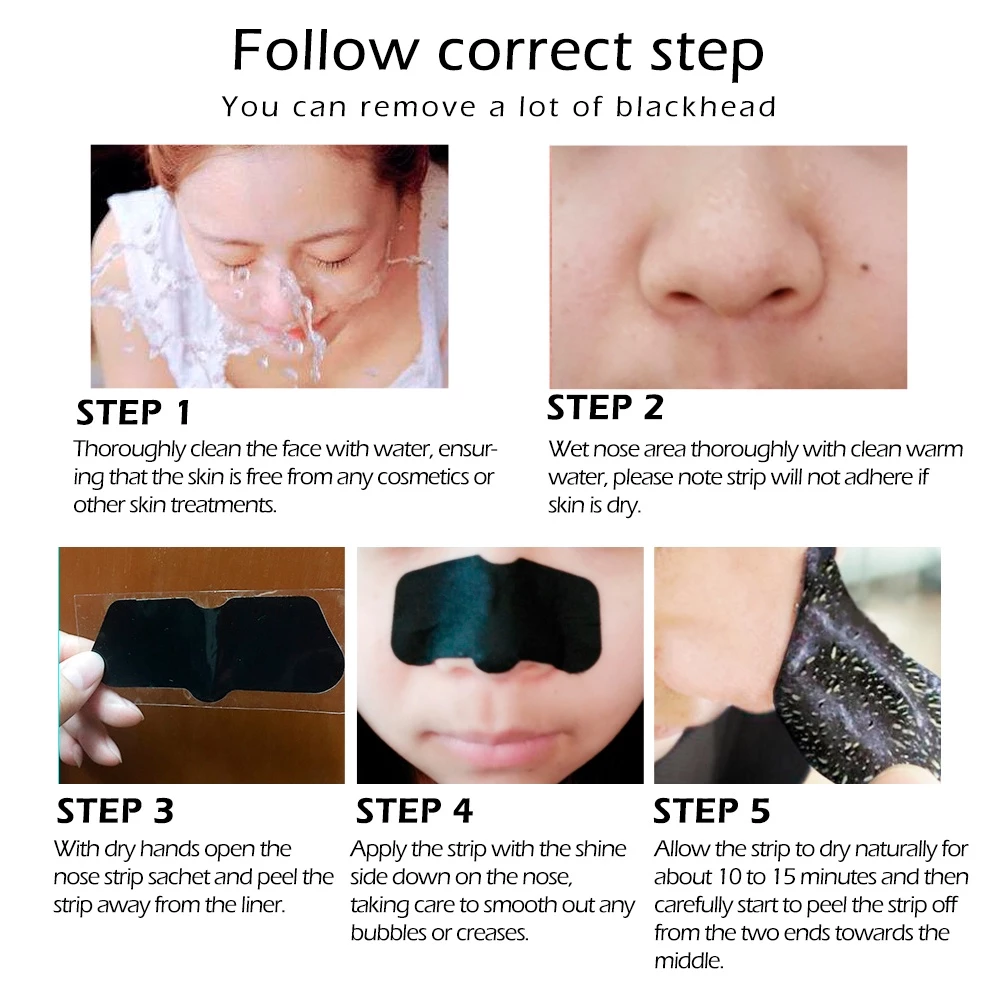 Follow correct step

You can remove a lot of blackhead

STEP 1

Thoroughly clean the face with water, ensuring that the skin is free from any cosmetics or other skin treatments.

STEP 2

Wet nose area thoroughly with clean warm water, please note strip will not adhere if skin is dry.

STEP 3

With dry hands open the nose strip sachet and peel the strip away from the liner.

STEP 4

Apply the strip with the shine side down on the nose, taking care to smooth out any bubbles or creases.

STEP 5

Allow the strip to dry naturally for about 10 to 15 minutes and then carefully start to peel the strip off from the two ends towards the middle.