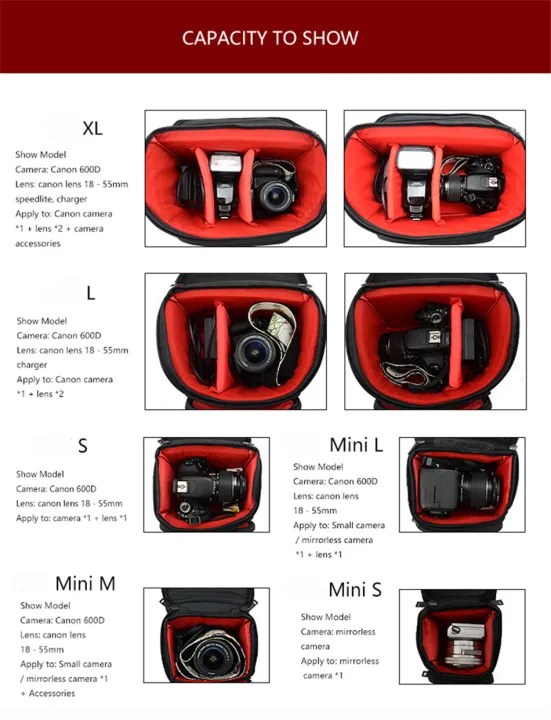 CAPACITY TO SHOW

XL

Show Model
Camera: Canon 600D
Lens: canon lens 18 - 55mm speedlite, charger
Apply to: Canon camera *1 + lens *2 + camera accessories

L

Show Model
Camera: Canon 600D
Lens: canon lens 18 - 55mm charger
Apply to: Canon camera *1 + lens *2

S

Show Model
Camera: Canon 600D
Lens: canon lens 18 - 55mm
Apply to: camera *1 + lens *1

Mini L

Show Model
Camera: Canon 600D
Lens: canon lens 18 - 55mm
Apply to: Small camera / mirrorless camera *1 + lens *1

Mini M

Show Model
Camera: Canon 600D
Lens: canon lens 18 - 55mm
Apply to: Small camera / mirrorless camera *1 + Accessories

Mini S

Show Model
Camera: mirrorless camera
Apply to: mirrorless camera *1