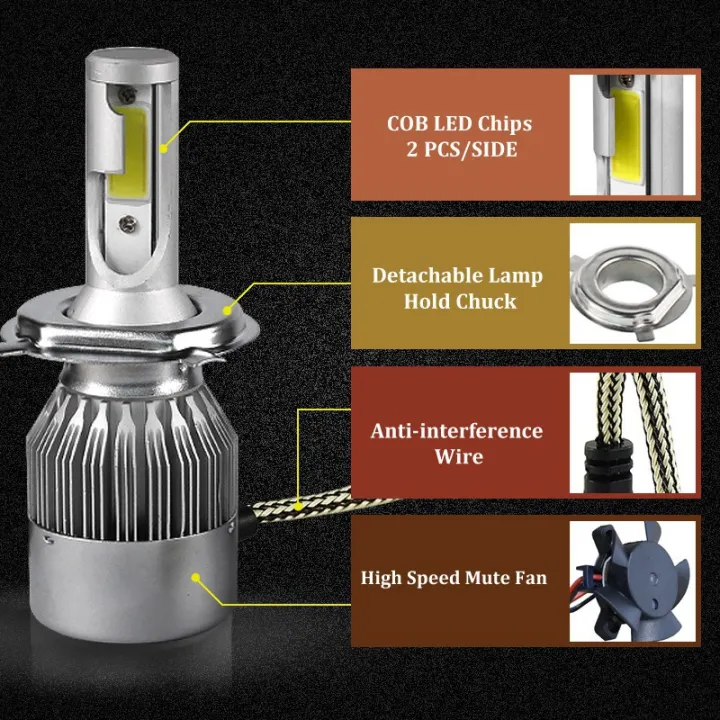 COB LED Chips
2 PCS/SIDE

Detachable Lamp
Hold Chuck

Anti-interference
Wire

High Speed Mute Fan