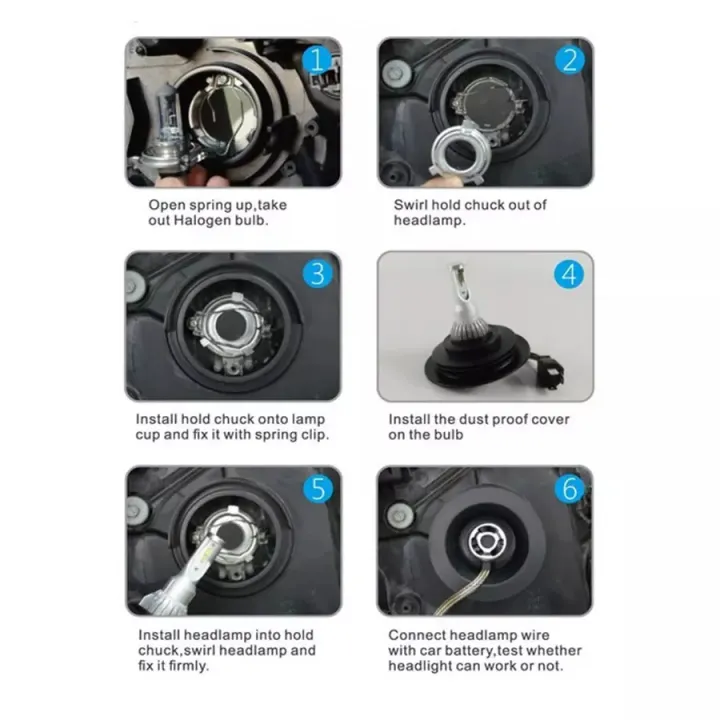 1

Open spring up,take out Halogen bulb.

2

Swirl hold chuck out of headlamp.

3

Install hold chuck onto lamp cup and fix it with spring clip.

4

Install the dust proof cover on the bulb

5

Install headlamp into hold chuck,swirl headlamp and fix it firmly.

6

Connect headlamp wire with car battery,test whether headlight can work or not.