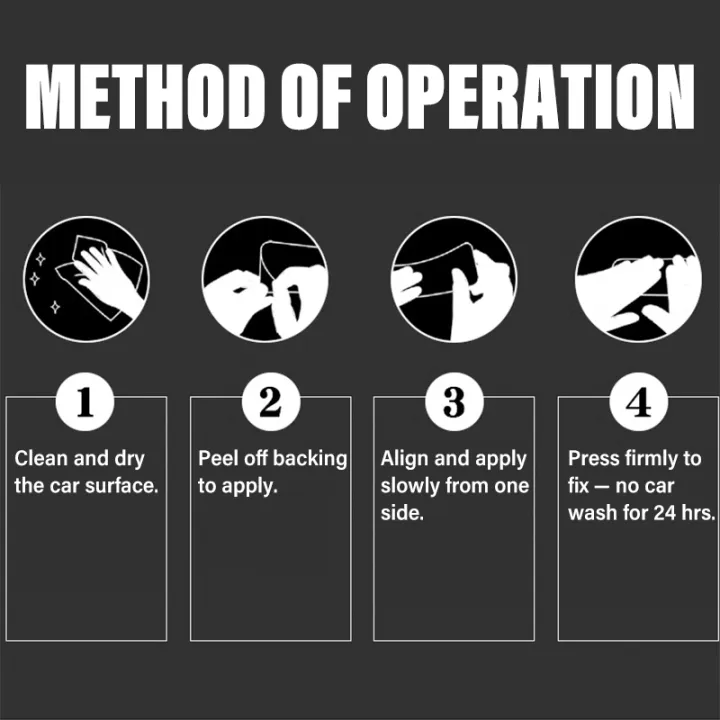 METHOD OF OPERATION

1

Clean and dry the car surface.

2

Peel off backing to apply.

3

Align and apply slowly from one side.

4

Press firmly to fix — no car wash for 24 hrs.